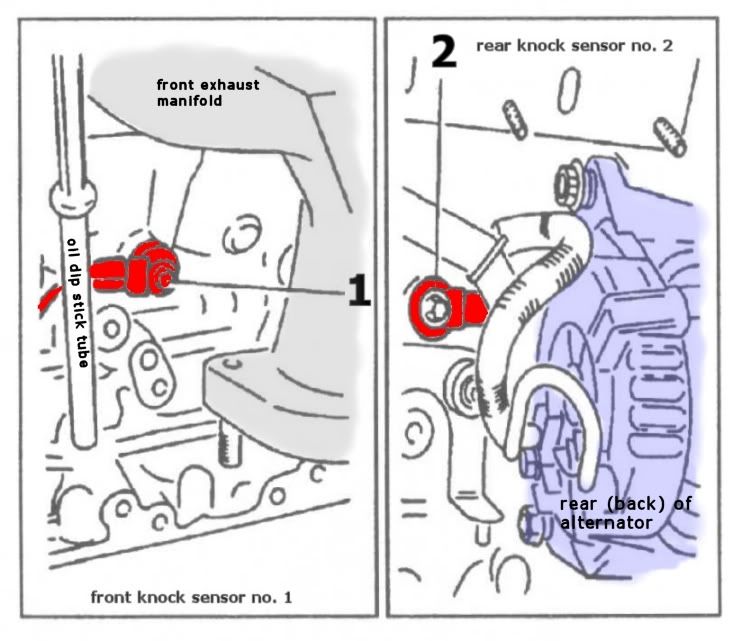 front exhaust manifold

oil dip stick tube

1

front knock sensor no. 1

2

rear knock sensor no. 2

rear (back) of alternator