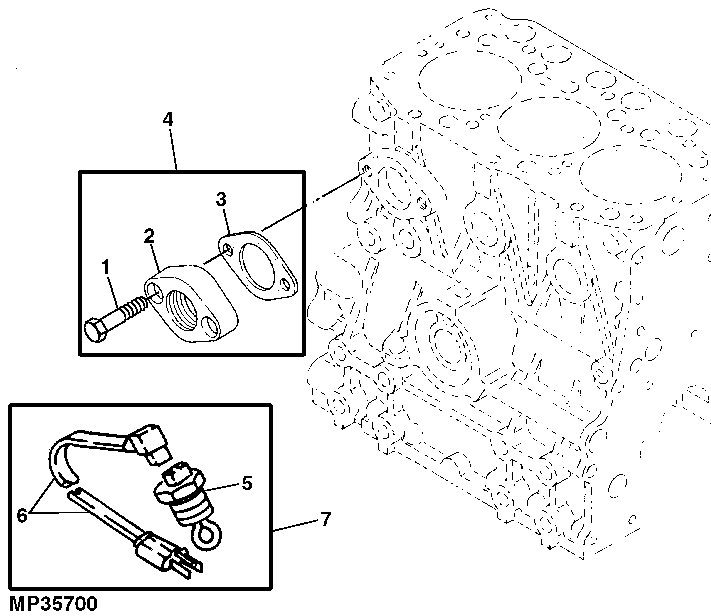 4
3
2
1
5
6
7
MP35700