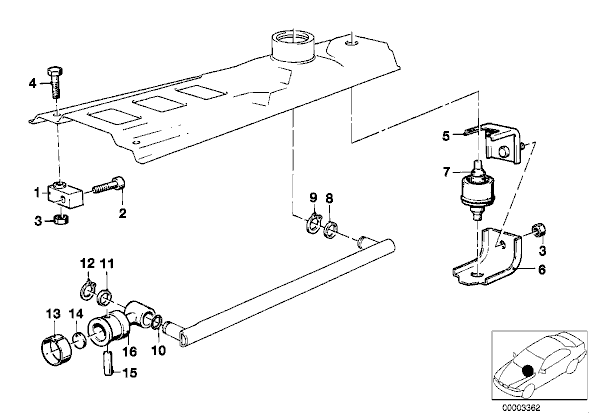 4
5
7
1
2
3
9
8
3
6
12
11
13
14
16
10
15
00003362