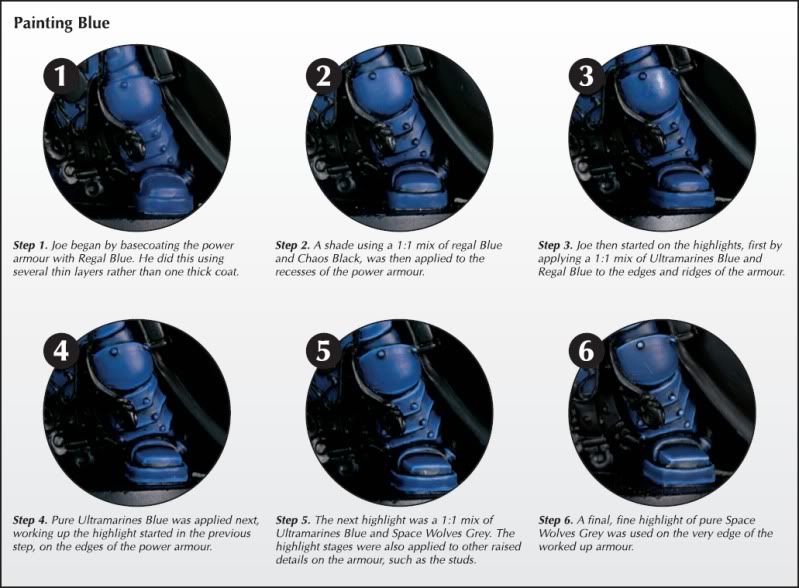 Painting Blue

1

Step 1. Joe began by basecoating the power armour with Regal Blue. He did this using several thin layers rather than one thick coat.

2

Step 2. A shade using a 1:1 mix of regal Blue and Chaos Black, was then applied to the recesses of the power armour.

3

Step 3. Joe then started on the highlights, first by applying a 1:1 mix of Ultramarines Blue and Regal Blue to the edges and ridges of the armour.

4

Step 4. Pure Ultramarines Blue was applied next, working up the highlight started in the previous step, on the edges of the power armour.

5

Step 5. The next highlight was a 1:1 mix of Ultramarines Blue and Space Wolves Grey. The highlight stages were also applied to other raised details on the armour, such as the studs.

6

Step 6. A final, fine highlight of pure Space Wolves Grey was used on the very edge of the worked up armour.