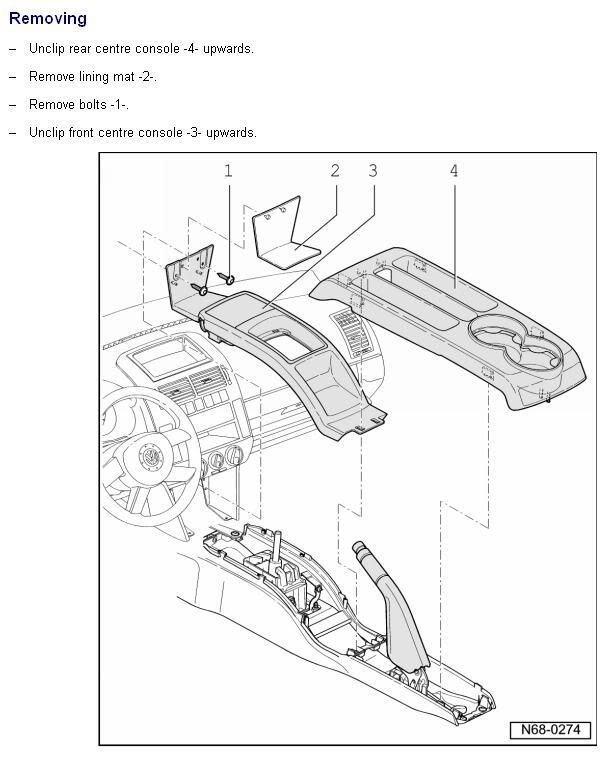 Removing

– Unclip rear centre console -4- upwards.

– Remove lining mat -2-.

– Remove bolts -1-.

– Unclip front centre console -3- upwards.

1
2
3
4

N68-0274