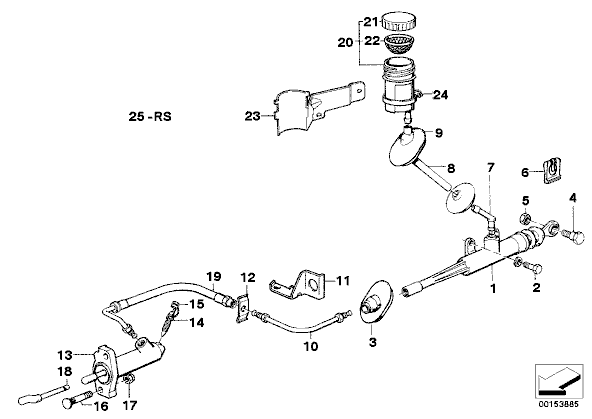 21
20 22
24
23
25 - RS
9
8
7
6
5
4
1
2
19
12
11
15
14
10
3
13
18
16
17
00153885