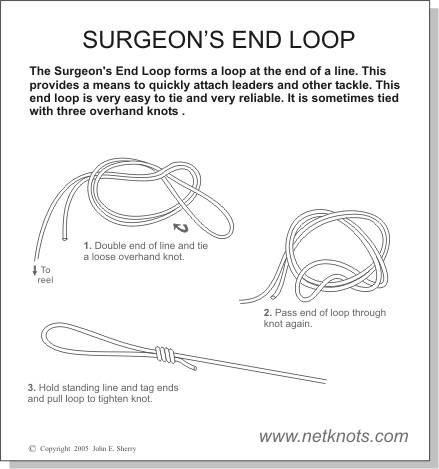 SURGEON'S END LOOP

The Surgeon's End Loop forms a loop at the end of a line. This provides a means to quickly attach leaders and other tackle. This end loop is very easy to tie and very reliable. It is sometimes tied with three overhand knots .

1. Double end of line and tie a loose overhand knot.

To reel

2. Pass end of loop through knot again.

3. Hold standing line and tag ends and pull loop to tighten knot.

www.netknots.com

© Copyright 2005 John E. Sherry