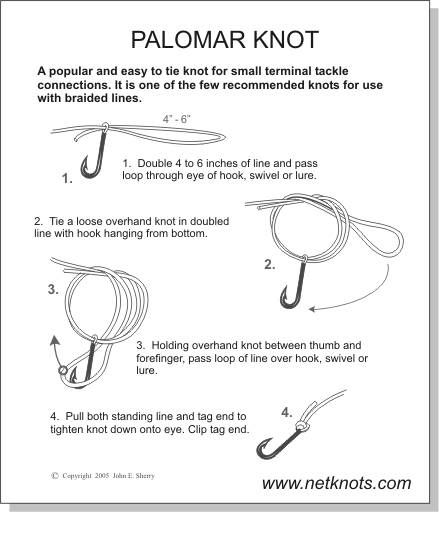 PALOMAR KNOT

A popular and easy to tie knot for small terminal tackle connections. It is one of the few recommended knots for use with braided lines.

4" - 6"

1.

1. Double 4 to 6 inches of line and pass loop through eye of hook, swivel or lure.

2. Tie a loose overhand knot in doubled line with hook hanging from bottom.

2.

3.

3. Holding overhand knot between thumb and forefinger, pass loop of line over hook, swivel or lure.

4. Pull both standing line and tag end to tighten knot down onto eye. Clip tag end.

4.

© Copyright 2005 John E. Sherry

www.netknots.com