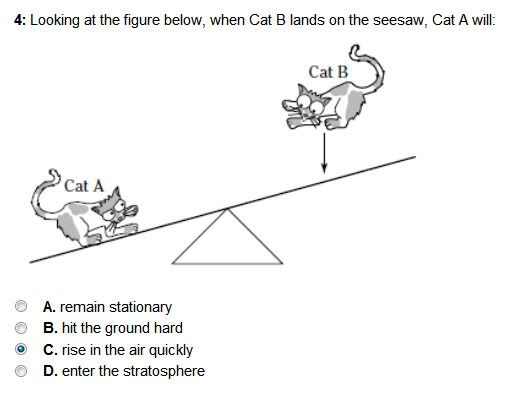 4: Looking at the figure below, when Cat B lands on the seesaw, Cat A will:

Cat B

Cat A

A. remain stationary
B. hit the ground hard
C. rise in the air quickly
D. enter the stratosphere