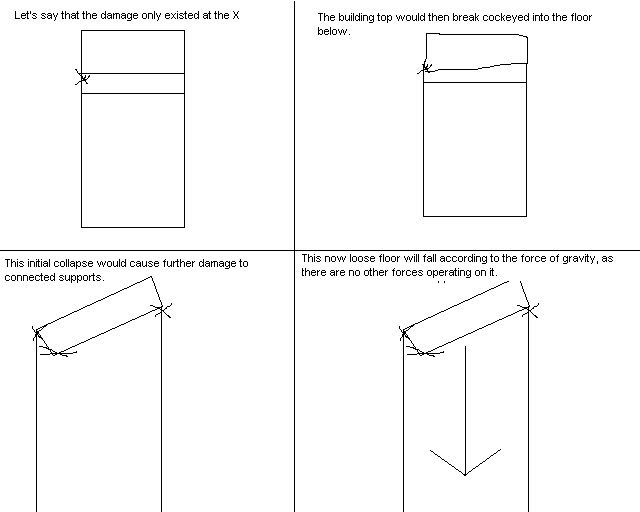 Let's say that the damage only existed at the X

The building top would then break cockeyed into the floor below.

This initial collapse would cause further damage to connected supports.

This now loose floor will fall according to the force of gravity, as there are no other forces operating on it.