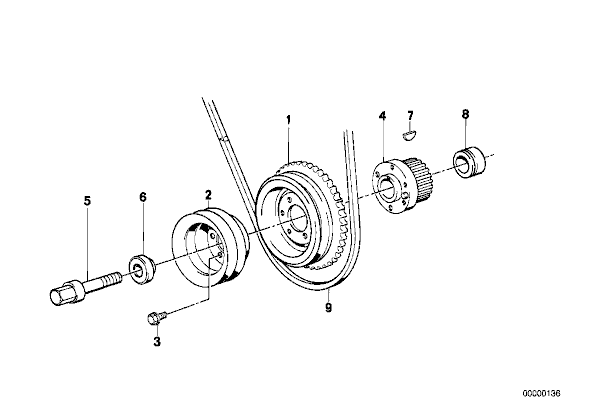 1
4
7
8
5
6
2
9
3
00000136