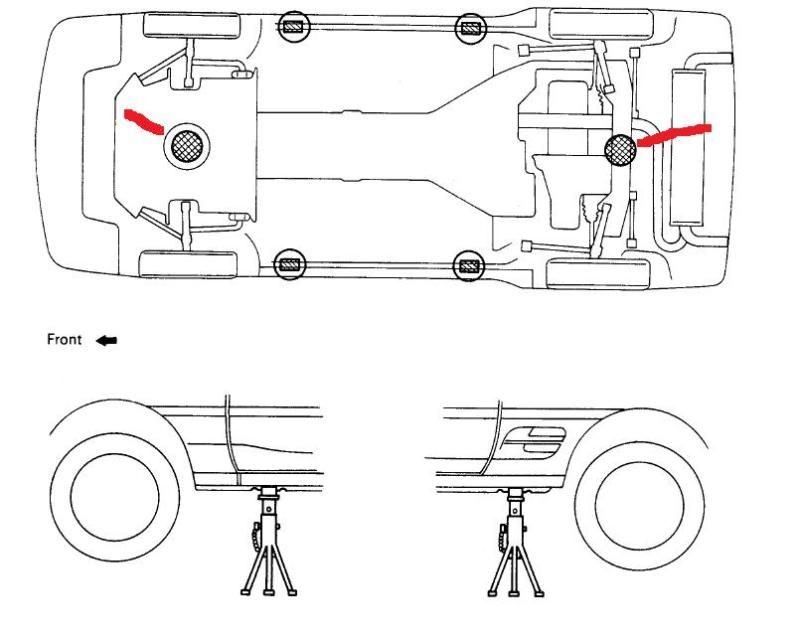 Front