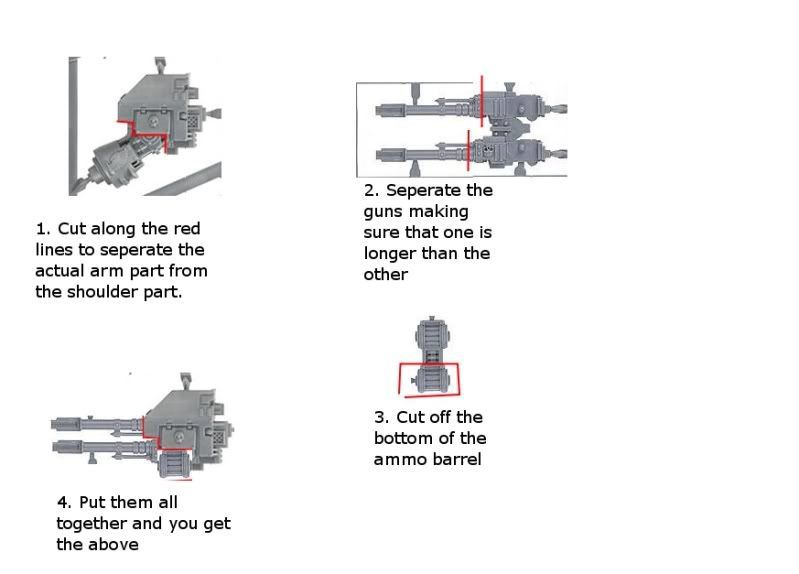 1. Cut along the red lines to seperate the actual arm part from the shoulder part.

2. Seperate the guns making sure that one is longer than the other

3. Cut off the bottom of the ammo barrel

4. Put them all together and you get the above