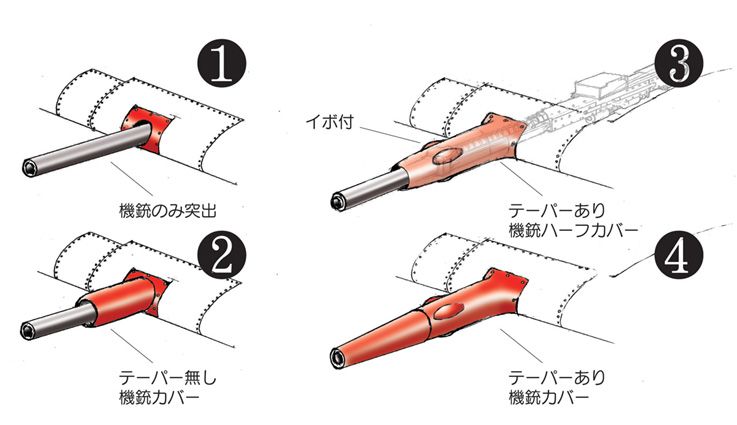 1

機銃のみ突出

2

テーパー無し
機銃カバー

3

イボ付

テーパーあり
機銃ハーフカバー

4

テーパーあり
機銃カバー