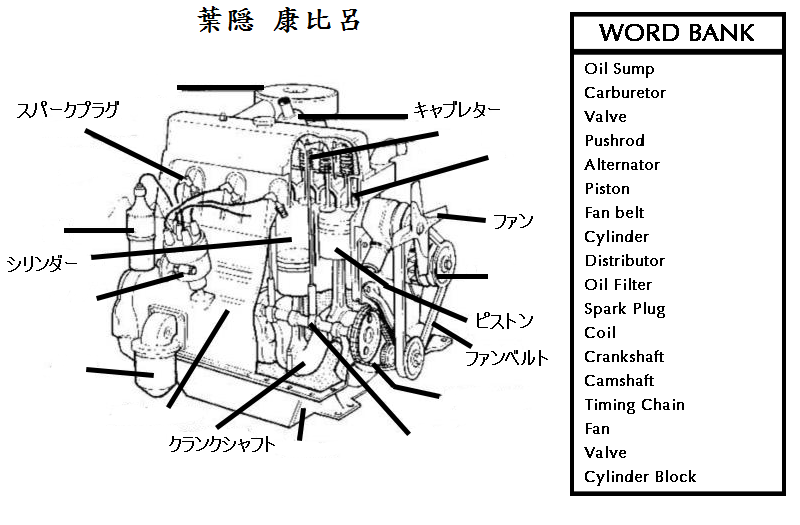 葉隠 康比呂

スパークプラグ
キャブレター
ファン
シリンダー
ピストン
ファンベルト
クランクシャフト

WORD BANK
Oil Sump
Carburetor
Valve
Pushrod
Alternator
Piston
Fan belt
Cylinder
Distributor
Oil Filter
Spark Plug
Coil
Crankshaft
Camshaft
Timing Chain
Fan
Valve
Cylinder Block