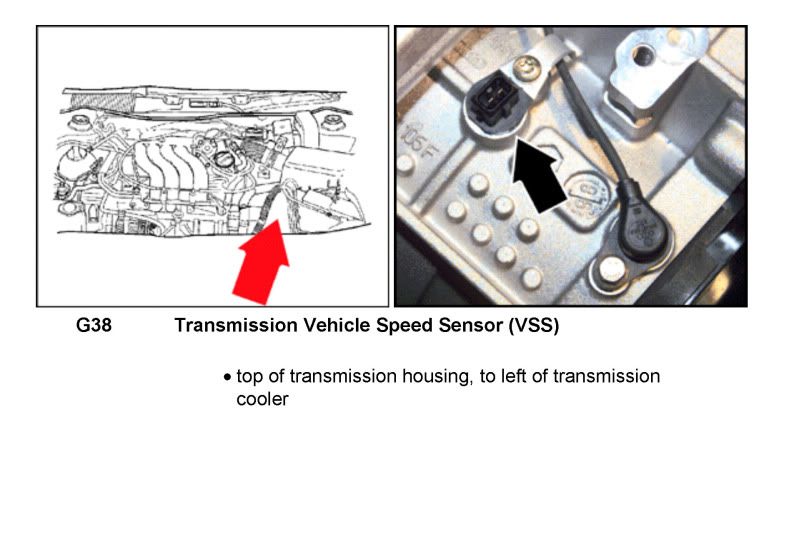 G38 Transmission Vehicle Speed Sensor (VSS)

• top of transmission housing, to left of transmission cooler