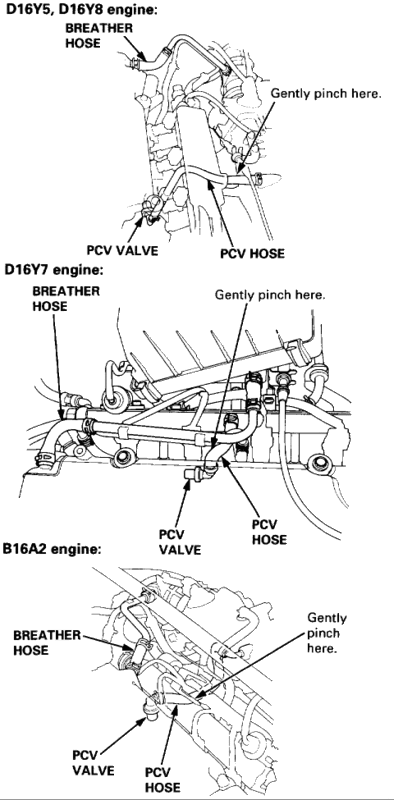 D16Y5, D16Y8 engine:

BREATHER HOSE

Gently pinch here.

PCV VALVE

PCV HOSE

D16Y7 engine:

BREATHER HOSE

Gently pinch here.

PCV VALVE

PCV HOSE

B16A2 engine:

BREATHER HOSE

Gently pinch here.

PCV VALVE

PCV HOSE