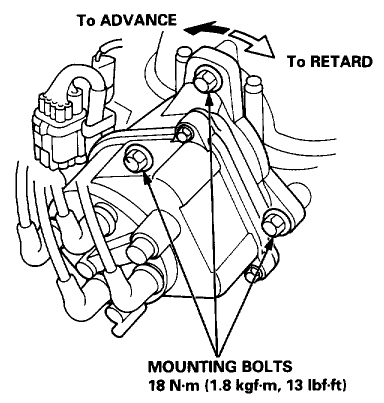 To ADVANCE

To RETARD

MOUNTING BOLTS
18 N·m (1.8 kgf·m, 13 lbf·ft)