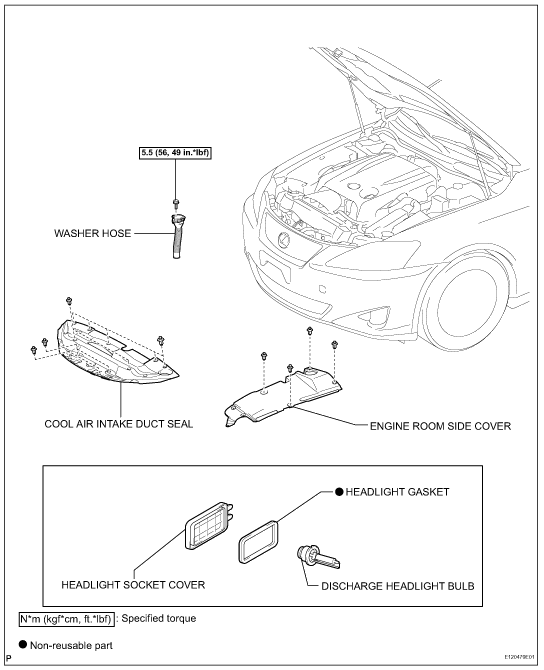 5.5 (56, 49 in.*lbf)

WASHER HOSE

COOL AIR INTAKE DUCT SEAL

ENGINE ROOM SIDE COVER

● HEADLIGHT GASKET

HEADLIGHT SOCKET COVER

DISCHARGE HEADLIGHT BULB

N*m (kgf*cm, ft.*lbf) : Specified torque

● Non-reusable part

P

E120479E01