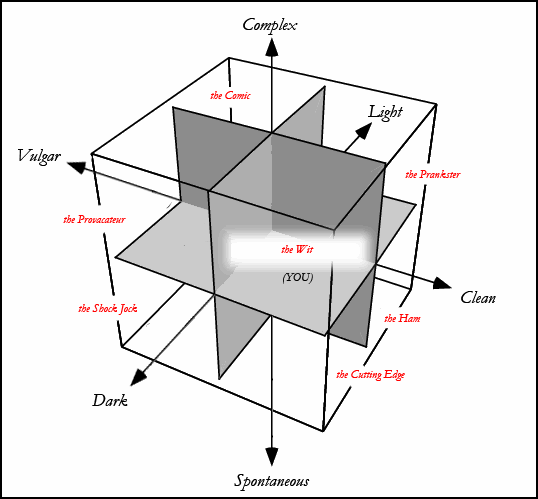 Complex

the Comic

Light

Vulgar

the Prankster

the Provacateur

the Wit

(YOU)

Clean

the Shock Jock

the Ham

the Cutting Edge

Dark

Spontaneous