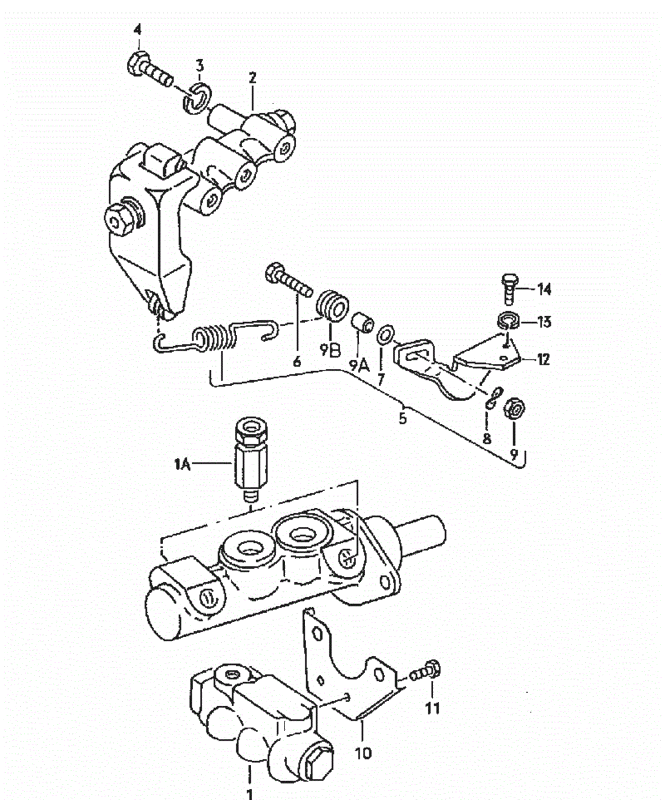 4
3
2
14
13
12
6
9B
9A
7
5
8
9
1A
11
10
1