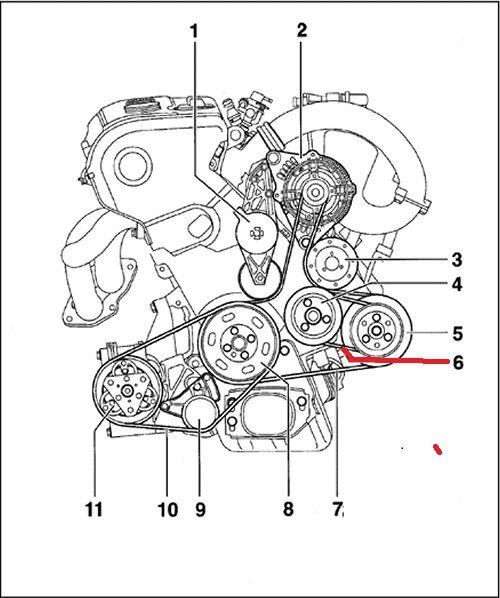 1
2
3
4
5
6
11
10
9
8
7