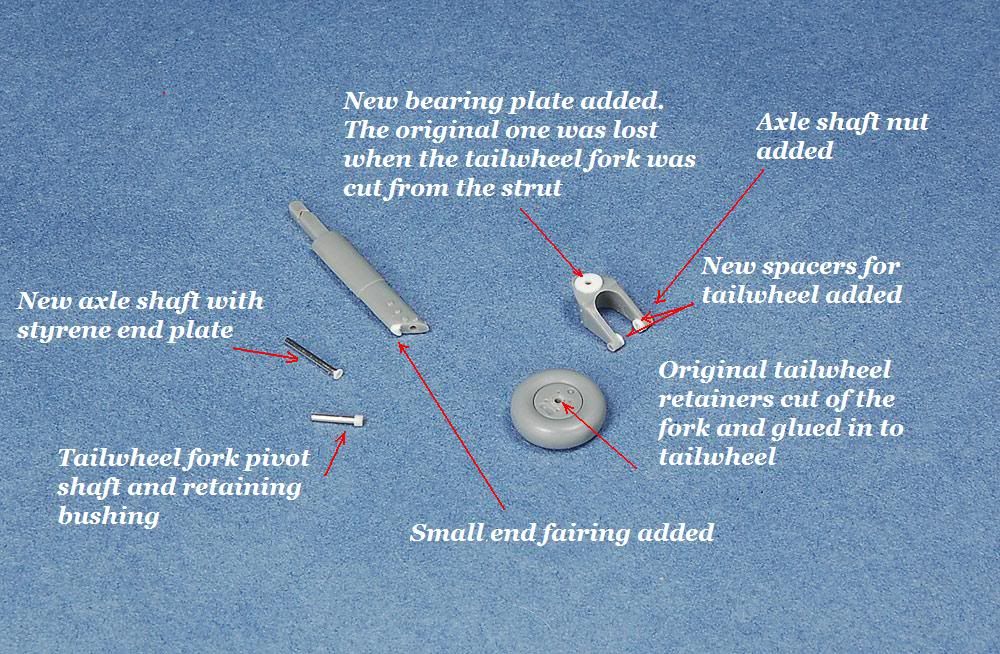 New bearing plate added. The original one was lost when the tailwheel fork was cut from the strut

Axle shaft nut added

New spacers for tailwheel added

New axle shaft with styrene end plate

Original tailwheel retainers cut of the fork and glued in to tailwheel

Tailwheel fork pivot shaft and retaining bushing

Small end fairing added