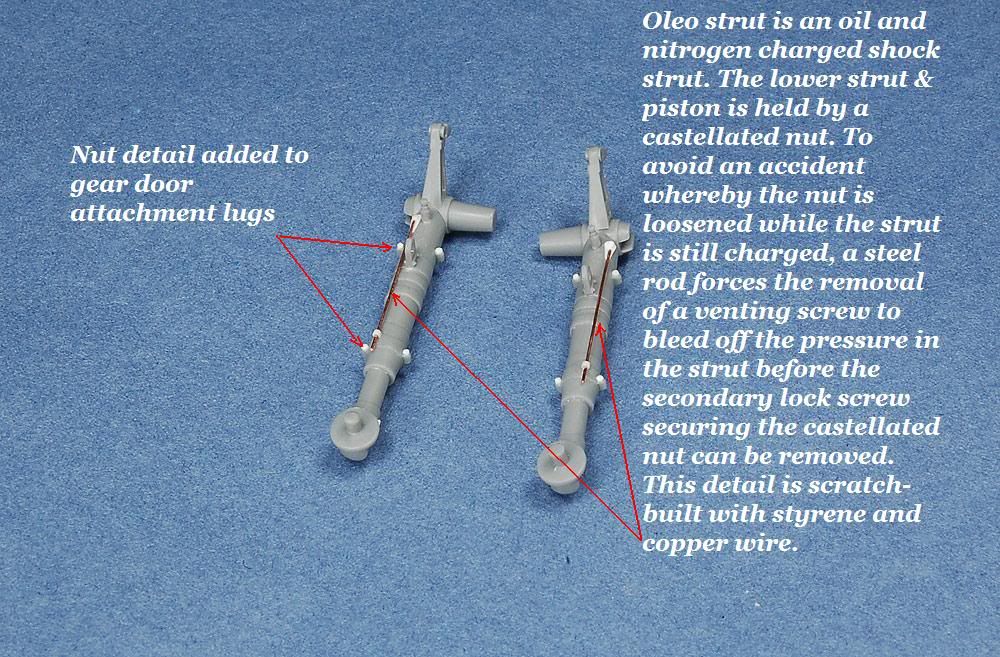 Nut detail added to gear door attachment lugs

Oleo strut is an oil and nitrogen charged shock strut. The lower strut & piston is held by a castellated nut. To avoid an accident whereby the nut is loosened while the strut is still charged, a steel rod forces the removal of a venting screw to bleed off the pressure in the strut before the secondary lock screw securing the castellated nut can be removed. This detail is scratch-built with styrene and copper wire.