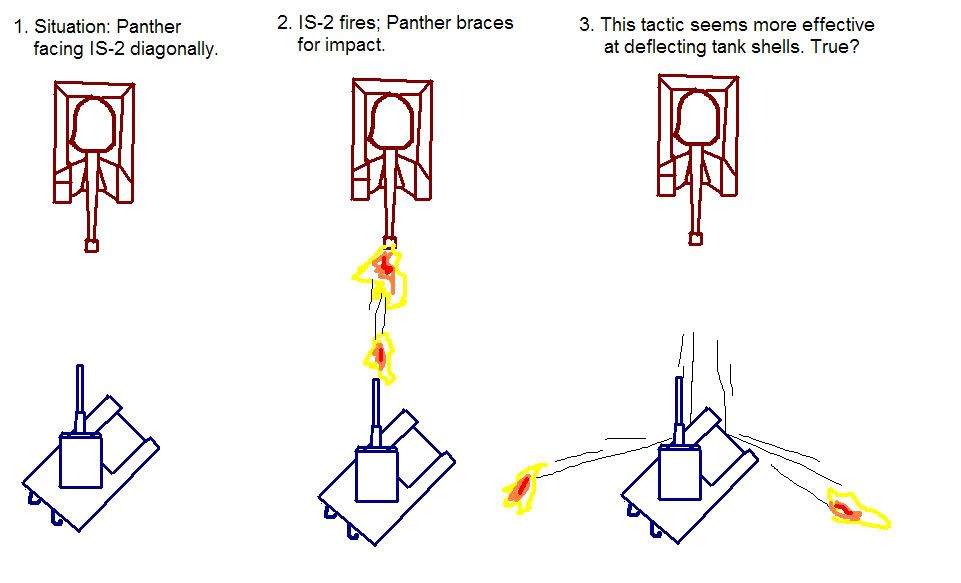 1. Situation: Panther facing IS-2 diagonally.

2. IS-2 fires; Panther braces for impact.

3. This tactic seems more effective at deflecting tank shells. True?