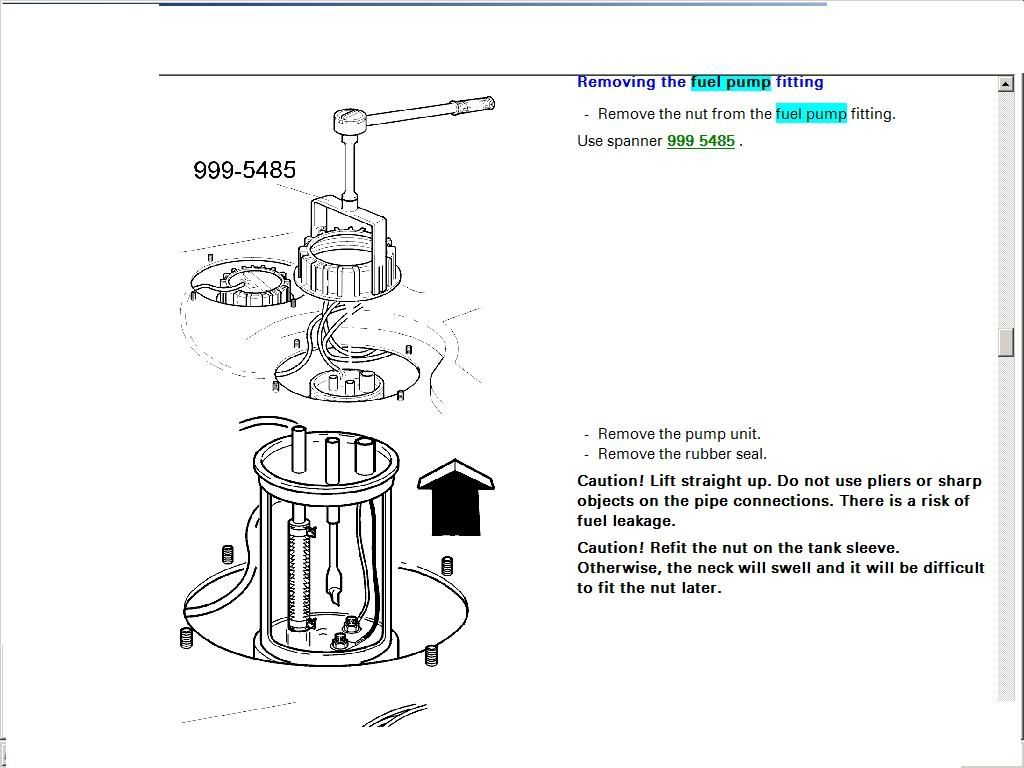 999-5485

Removing the fuel pump fitting

- Remove the nut from the fuel pump fitting.

Use spanner 999 5485 .

- Remove the pump unit.
- Remove the rubber seal.

Caution! Lift straight up. Do not use pliers or sharp objects on the pipe connections. There is a risk of fuel leakage.

Caution! Refit the nut on the tank sleeve. Otherwise, the neck will swell and it will be difficult to fit the nut later.