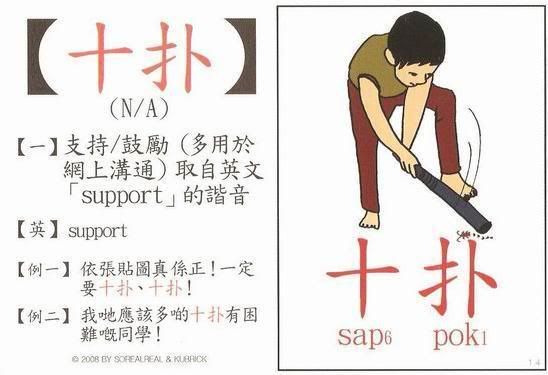 【十扑】
(N/A)

【一】支持/鼓勵（多用於網上溝通）取自英文「support」的諧音

【英】support

【例一】依張貼圖真係正！一定要十扑、十扑！

【例二】我哋應該多啲十扑有困難嘅同學！

© 2008 BY SOREALREAL & KUBRICK

十扑
sap6 pok1

14