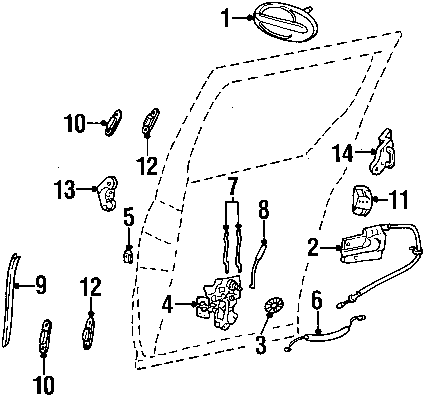 1
10
12
14
13
7
8
11
5
2
9
12
4
6
3
10